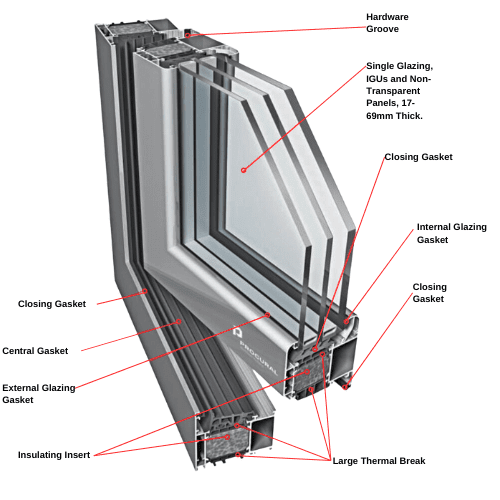 Hardware Groove

Single Glazing, IGUs and Non-Transparent Panels, 17-69mm Thick.

Closing Gasket

Internal Glazing Gasket

Closing Gasket

Closing Gasket

Central Gasket

External Glazing Gasket

PROCURAL

Insulating Insert

Large Thermal Break